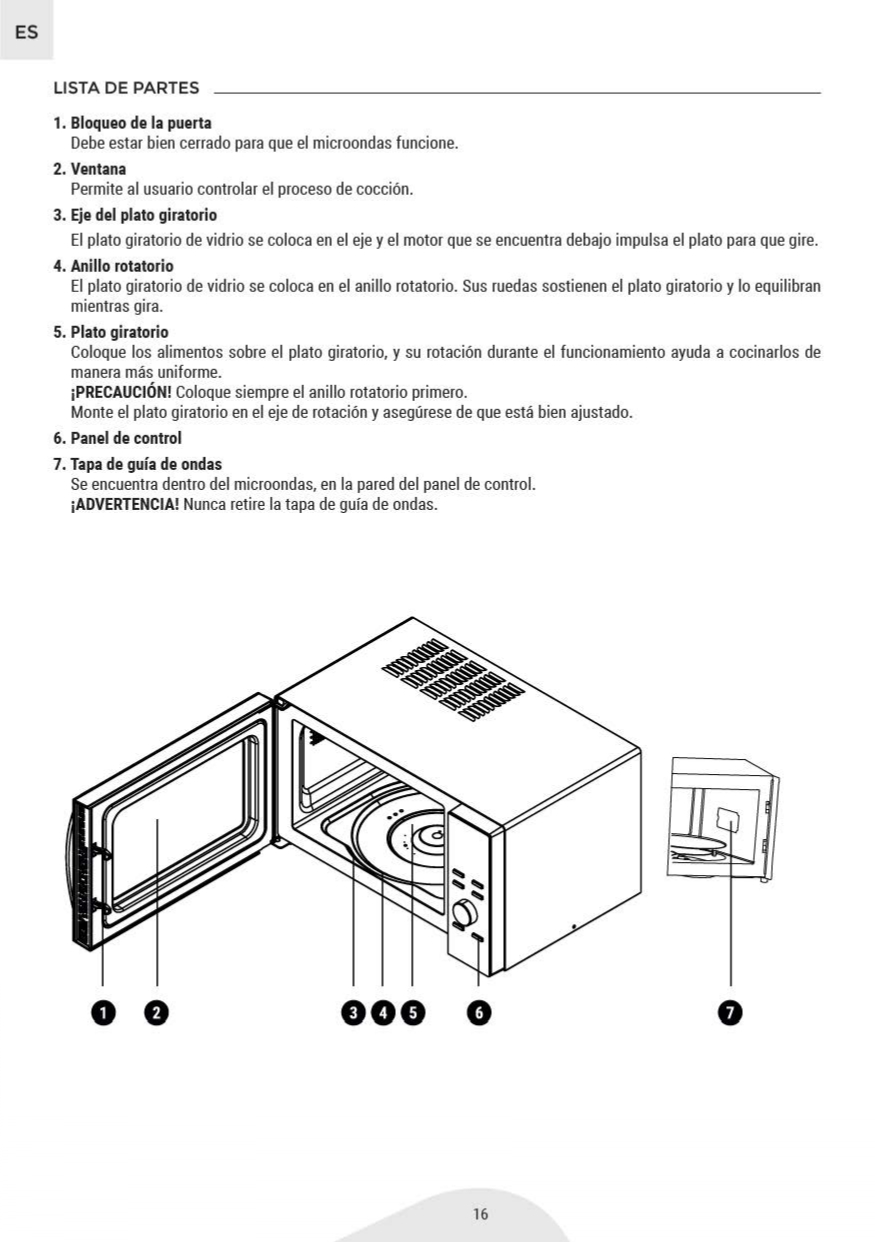 ES

LISTA DE PARTES

1. Bloqueo de la puerta
Debe estar bien cerrado para que el microondas funcione.

2. Ventana
Permite al usuario controlar el proceso de cocción.

3. Eje del plato giratorio
El plato giratorio de vidrio se coloca en el eje y el motor que se encuentra debajo impulsa el plato para que gire.

4. Anillo rotatorio
El plato giratorio de vidrio se coloca en el anillo rotatorio. Sus ruedas sostienen el plato giratorio y lo equilibran mientras gira.

5. Plato giratorio
Coloque los alimentos sobre el plato giratorio, y su rotación durante el funcionamiento ayuda a cocinarlos de manera más uniforme.
¡PRECAUCIÓN! Coloque siempre el anillo rotatorio primero.
Monte el plato giratorio en el eje de rotación y asegúrese de que está bien ajustado.

6. Panel de control

7. Tapa de guía de ondas
Se encuentra dentro del microondas, en la pared del panel de control.
¡ADVERTENCIA! Nunca retire la tapa de guía de ondas.

1 2 3 4 5 6 7

16